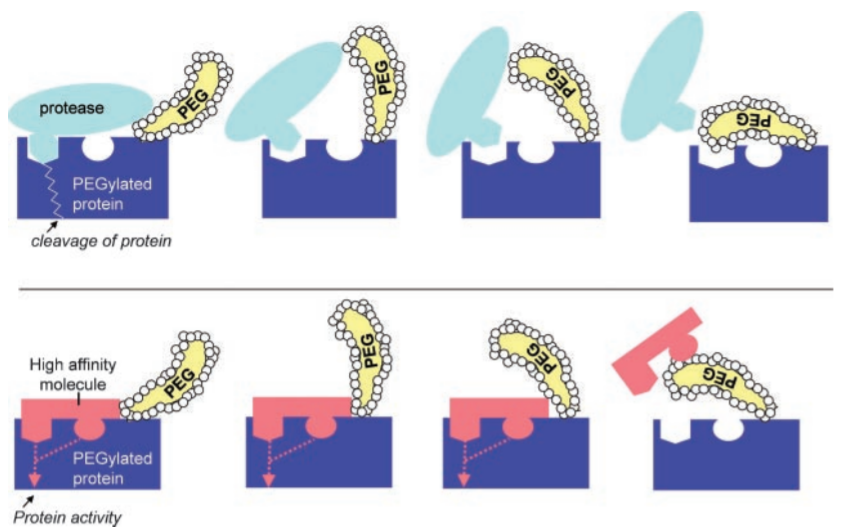 protease

PEG

PEGylated protein

cleavage of protein

PEG

PEG

PEG

High affinity molecule

PEG

PEGylated protein

Protein activity

PEG

PEG

PEG